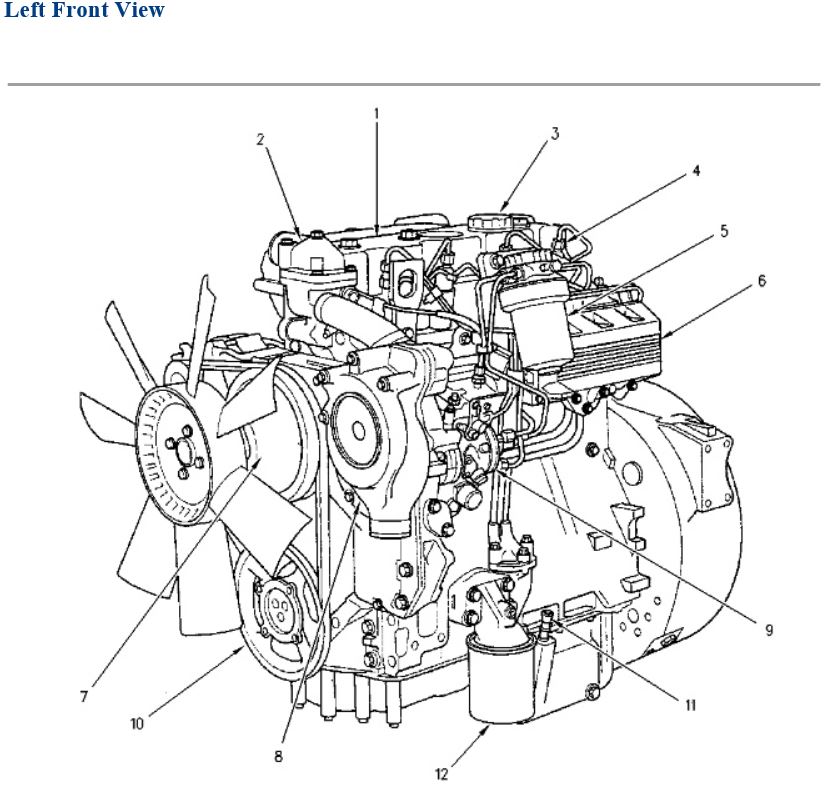 Left Front View

1
2
3
4
5
6
7
8
9
10
11
12